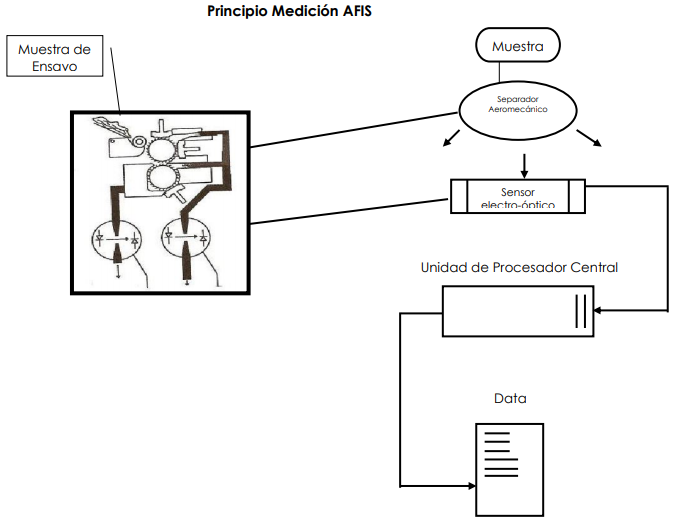 Principio Medición AFIS

Muestra de Ensavo

Muestra

Separador Aeromecánico

Sensor electro-óptico

Unidad de Procesador Central

Data